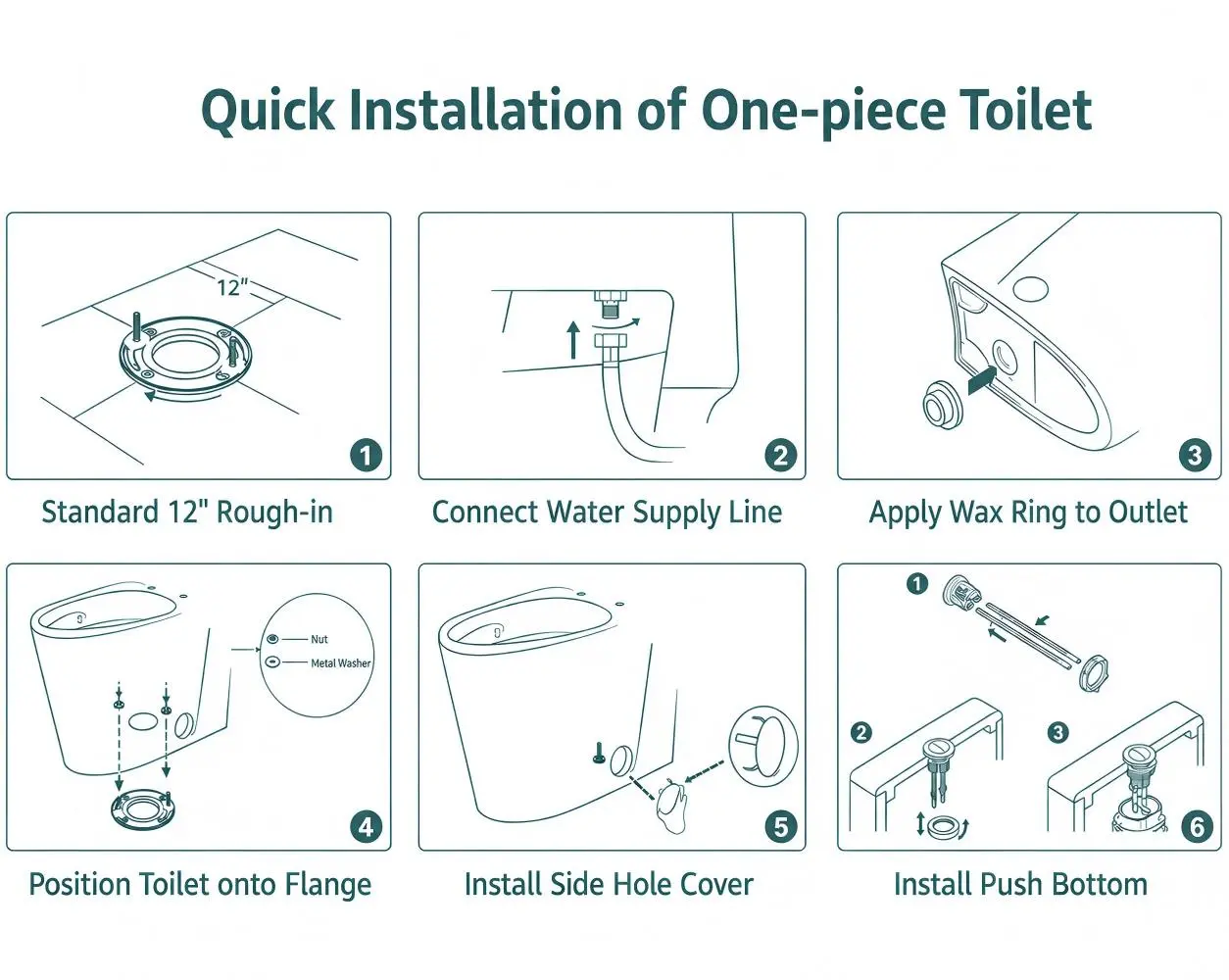 Quick Installation of One-piece Toilet

12"

1

Standard 12" Rough-in

2

Connect Water Supply Line

3

Apply Wax Ring to Outlet

Nut

Metal Washer

4

Position Toilet onto Flange

5

Install Side Hole Cover

1

2

3

6

Install Push Bottom